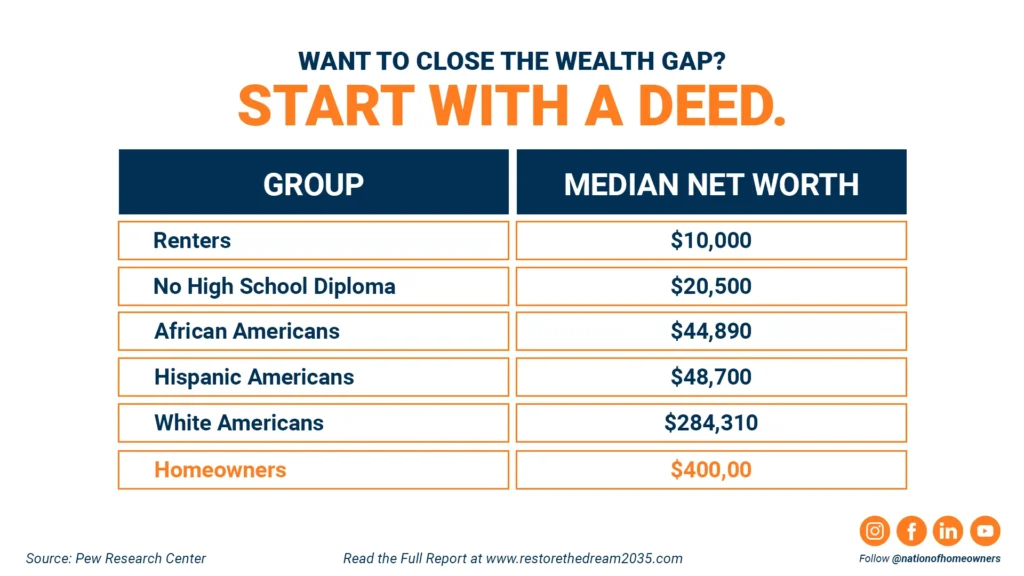 WANT TO CLOSE THE WEALTH GAP?
START WITH A DEED.

| GROUP | MEDIAN NET WORTH |
|---|---|
| Renters | \$10,000 |
| No High School Diploma | \$20,500 |
| African Americans | \$44,890 |
| Hispanic Americans | \$48,700 |
| White Americans | \$284,310 |
| Homeowners | \$400,00 |

Source: Pew Research Center

Read the Full Report at www.restorethedream2035.com

Follow @nationofhomeowners